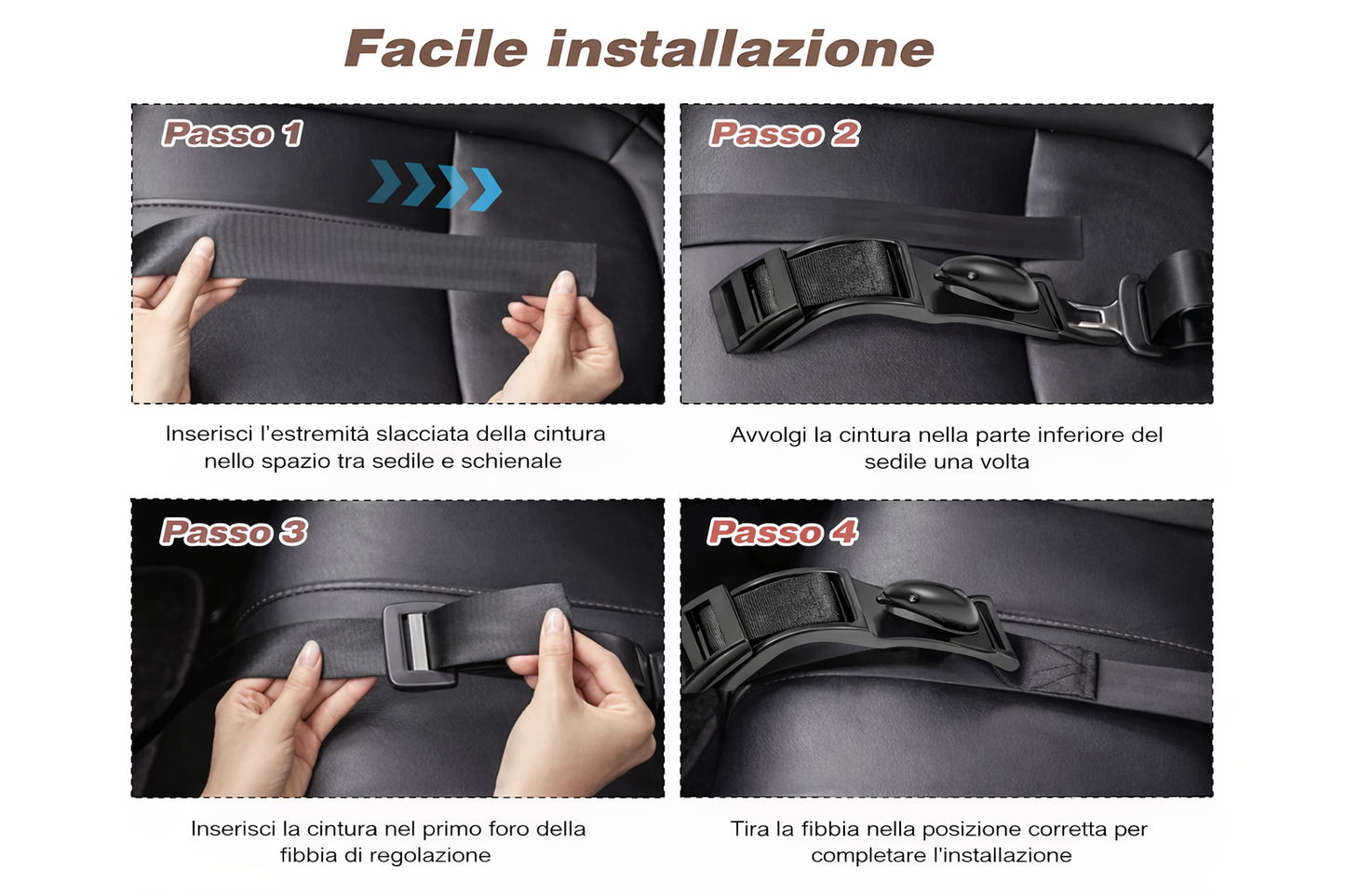 Facile installazione

Passo 1

Inserisci l'estremità slacciata della cintura nello spazio tra sedile e schienale

Passo 2

Avvolgi la cintura nella parte inferiore del sedile una volta

Passo 3

Inserisci la cintura nel primo foro della fibbia di regolazione

Passo 4

Tira la fibbia nella posizione corretta per completare l'installazione