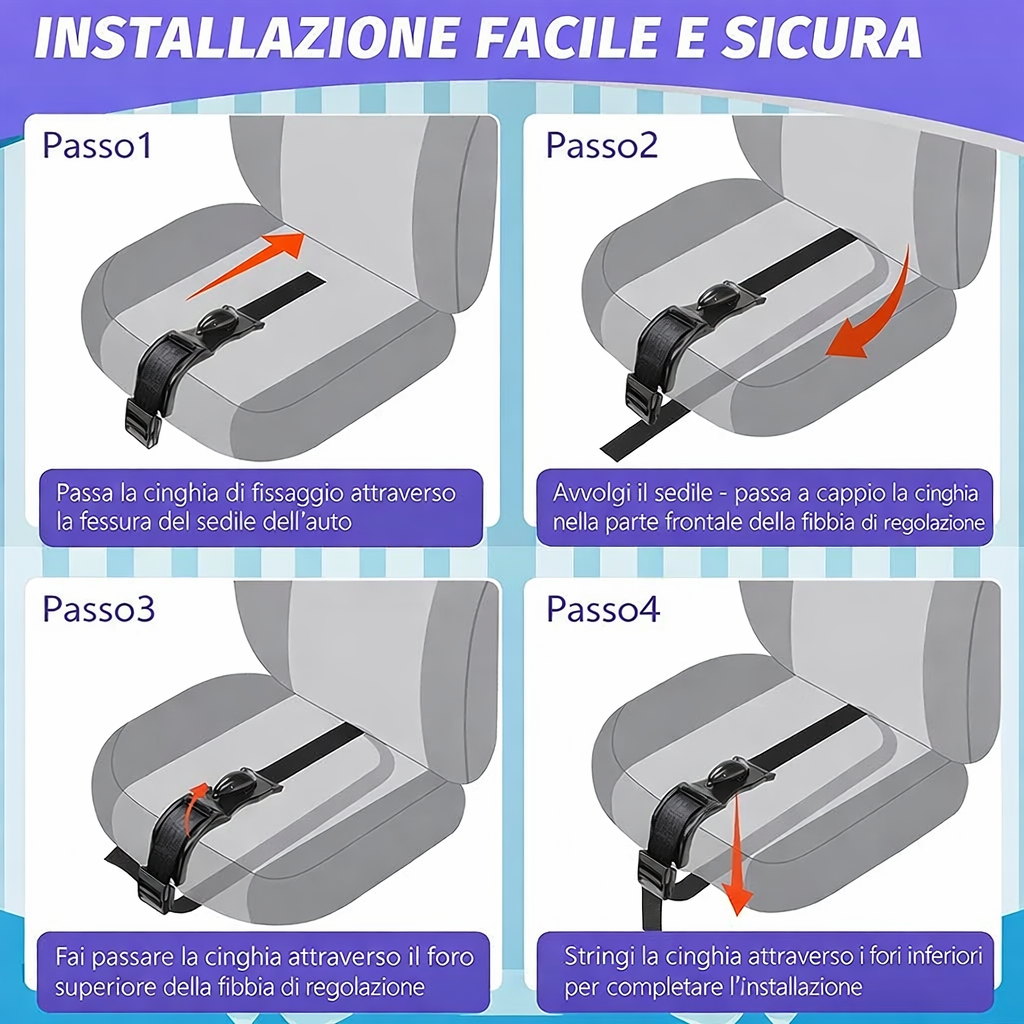 INSTALLAZIONE FACILE E SICURA

Passo1

Passa la cinghia di fissaggio attraverso la fessura del sedile dell'auto

Passo2

Avvolgi il sedile - passa a cappio la cinghia nella parte frontale della fibbia di regolazione

Passo3

Fai passare la cinghia attraverso il foro superiore della fibbia di regolazione

Passo4

Stringi la cinghia attraverso i fori inferiori per completare l'installazione