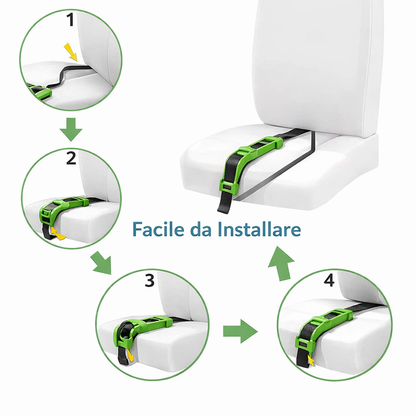 1

2

Facile da Installare

3

4